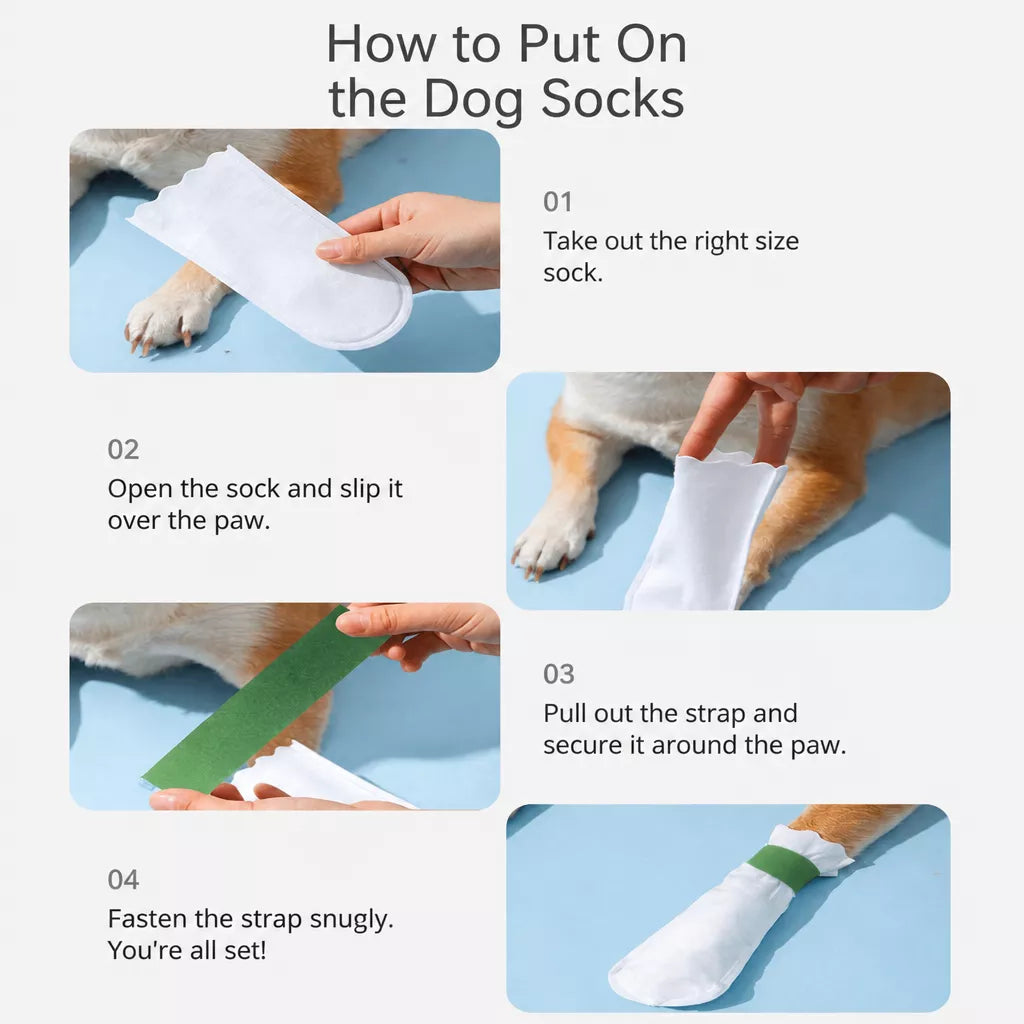 How to Put On the Dog Socks

01

Take out the right size sock.

02

Open the sock and slip it over the paw.

03

Pull out the strap and secure it around the paw.

04

Fasten the strap snugly. You're all set!